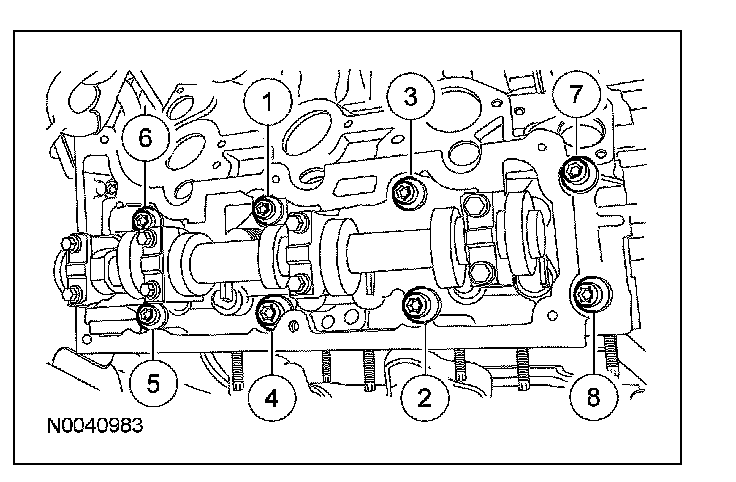 6
1
3
7
5
4
2
8
N0040983