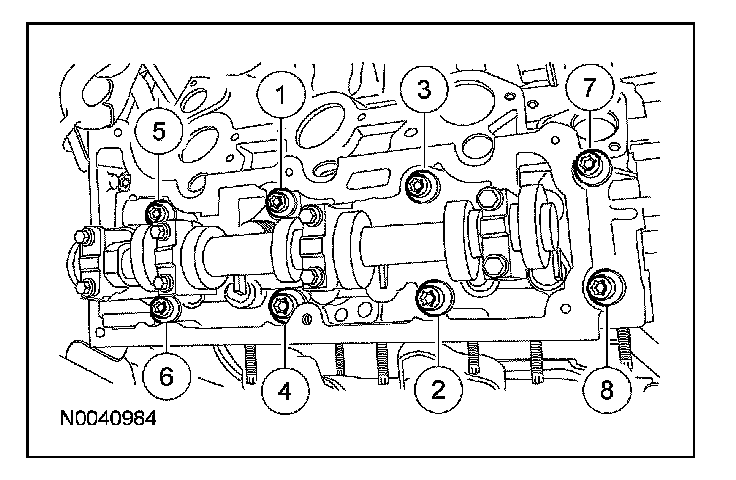 5
1
3
7
6
4
2
8
N0040984