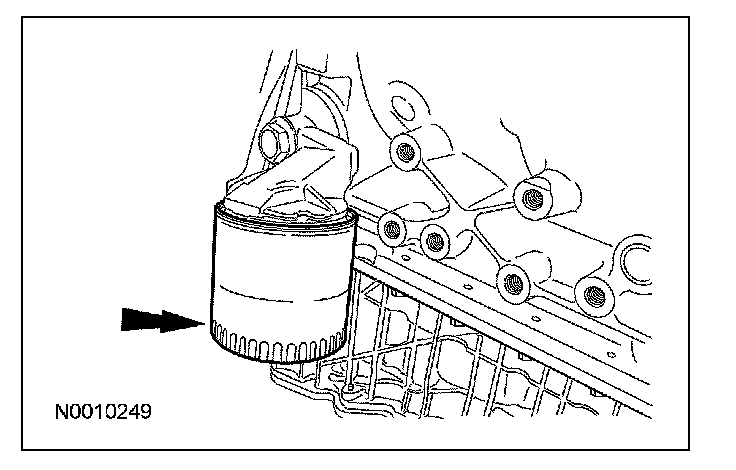 N0010249