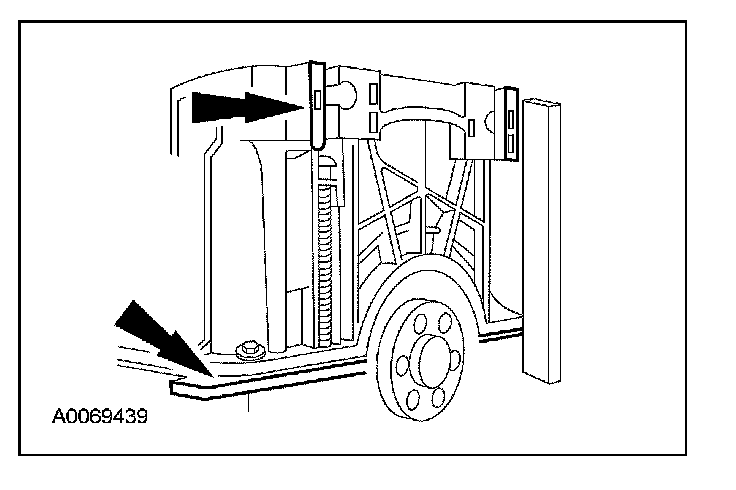 A0069439