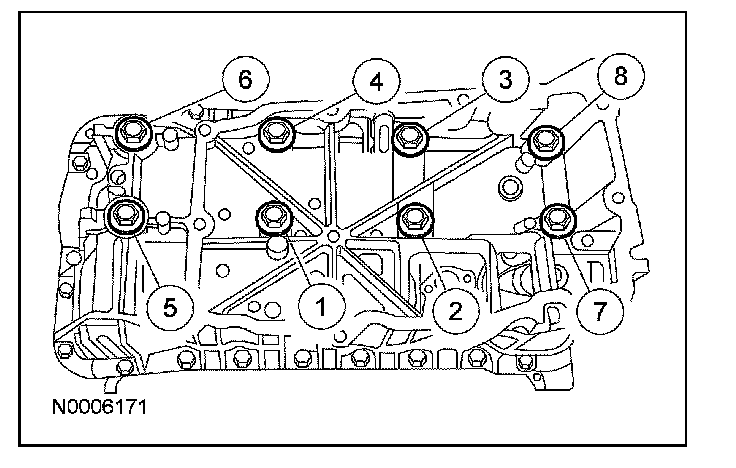 6
4
3
8
5
1
2
7
N0006171