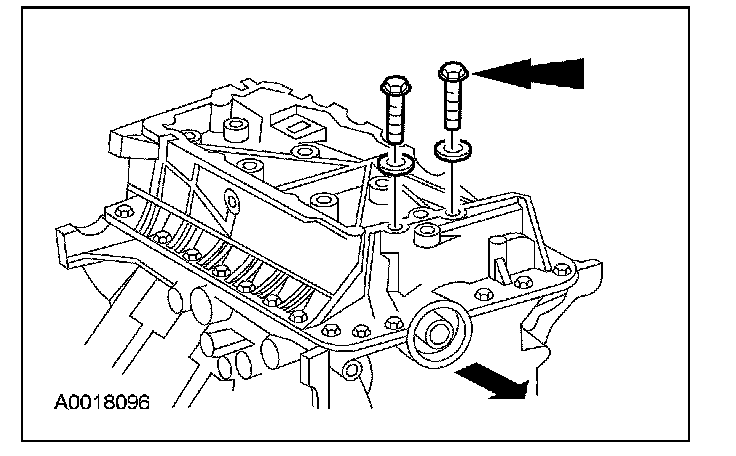 A0018096