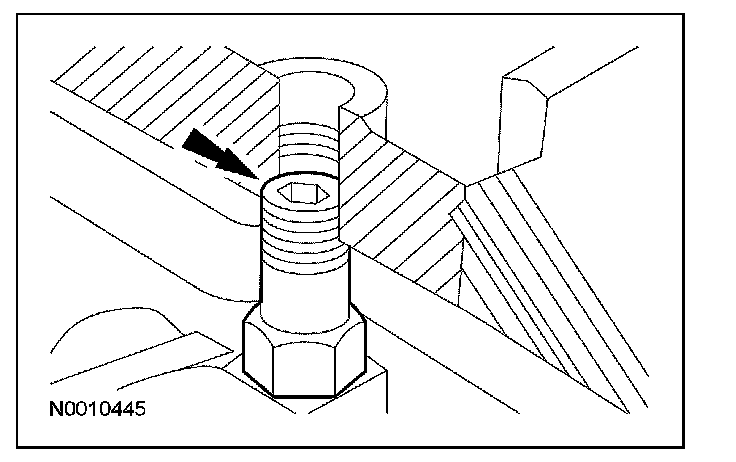 N0010445