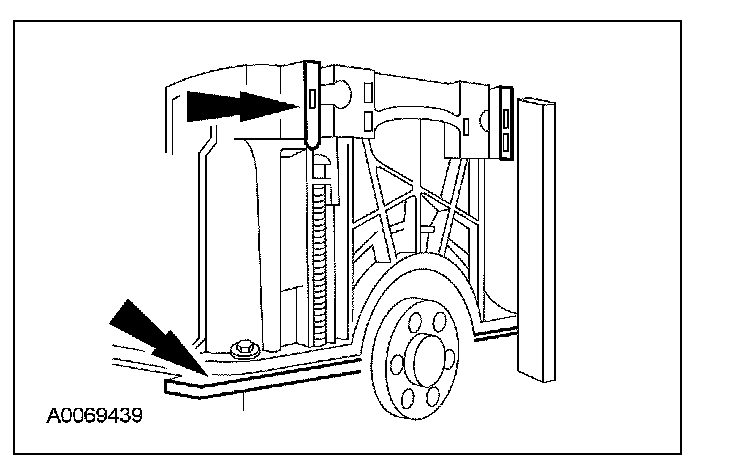 A0069439