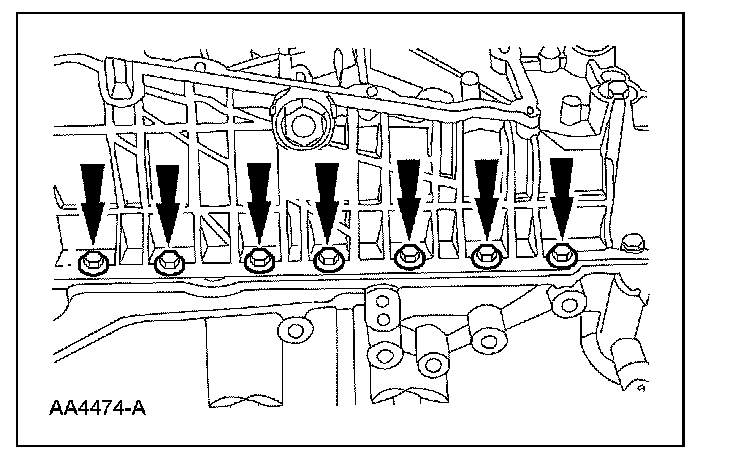 AA4474-A