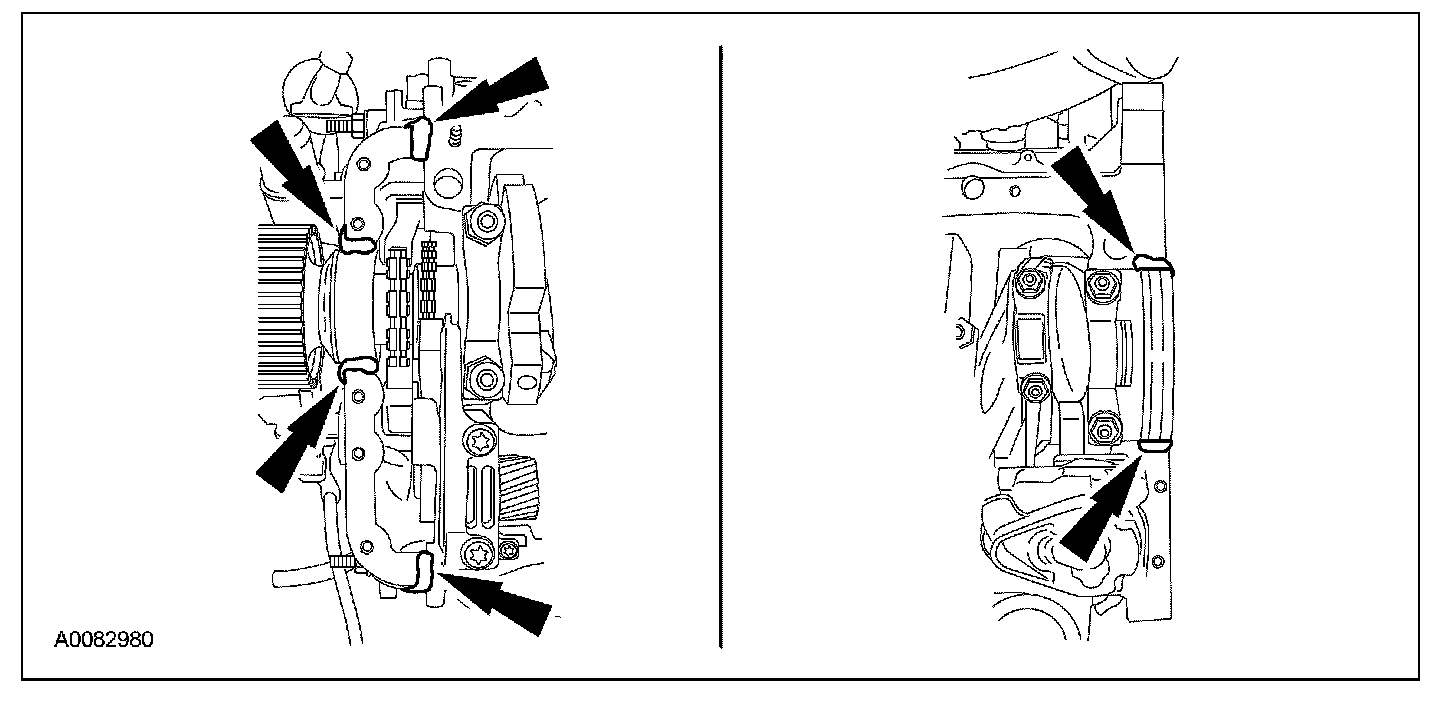 A0082980