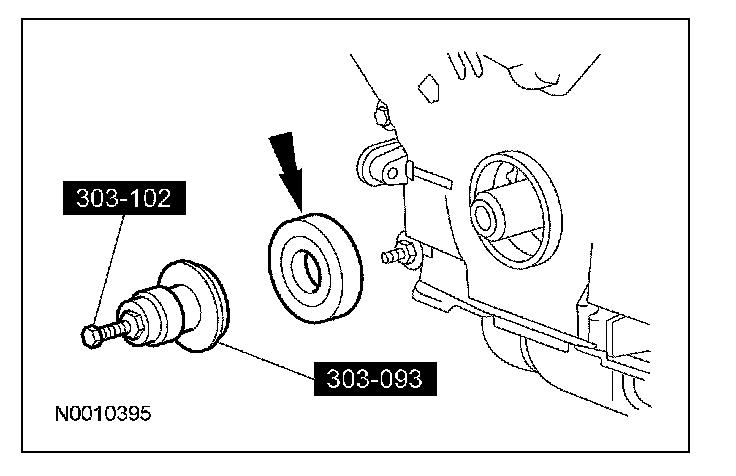 303-102

303-093

N0010395