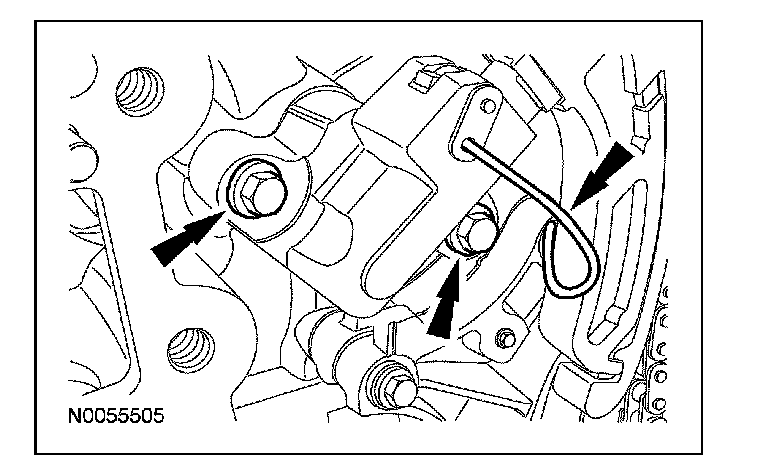 N0055505