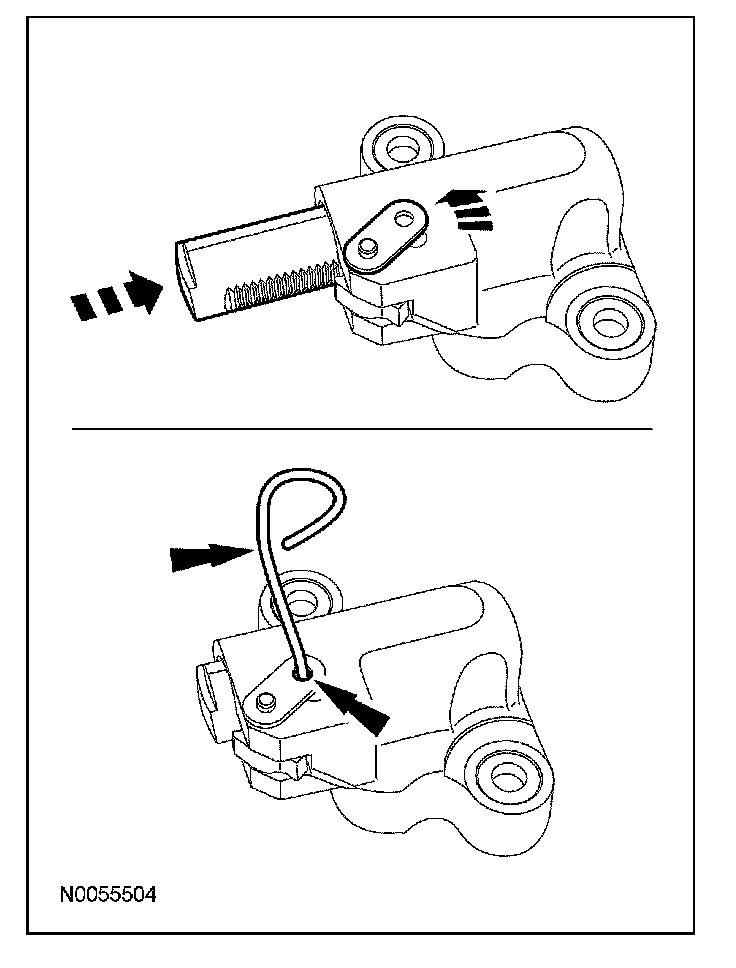 N0055504