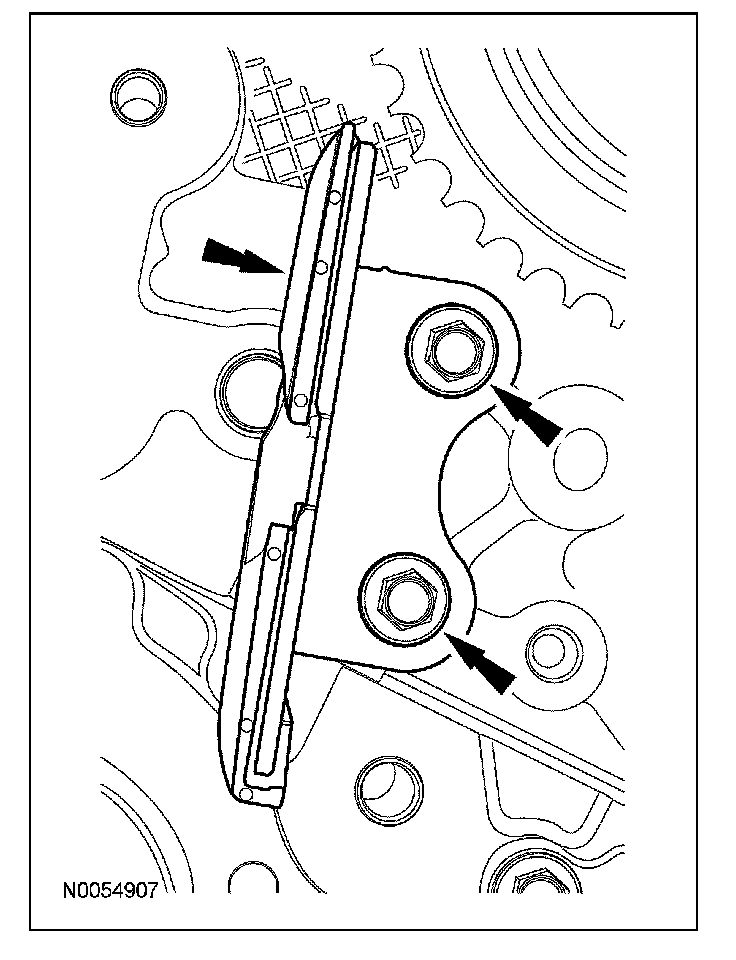 N0054907