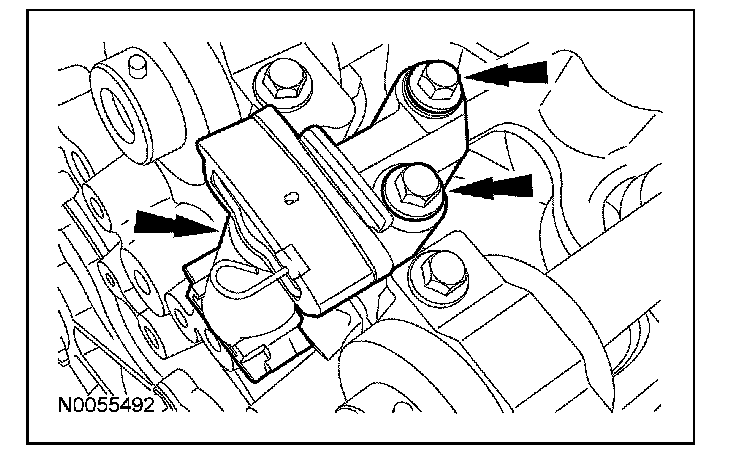 N0055492