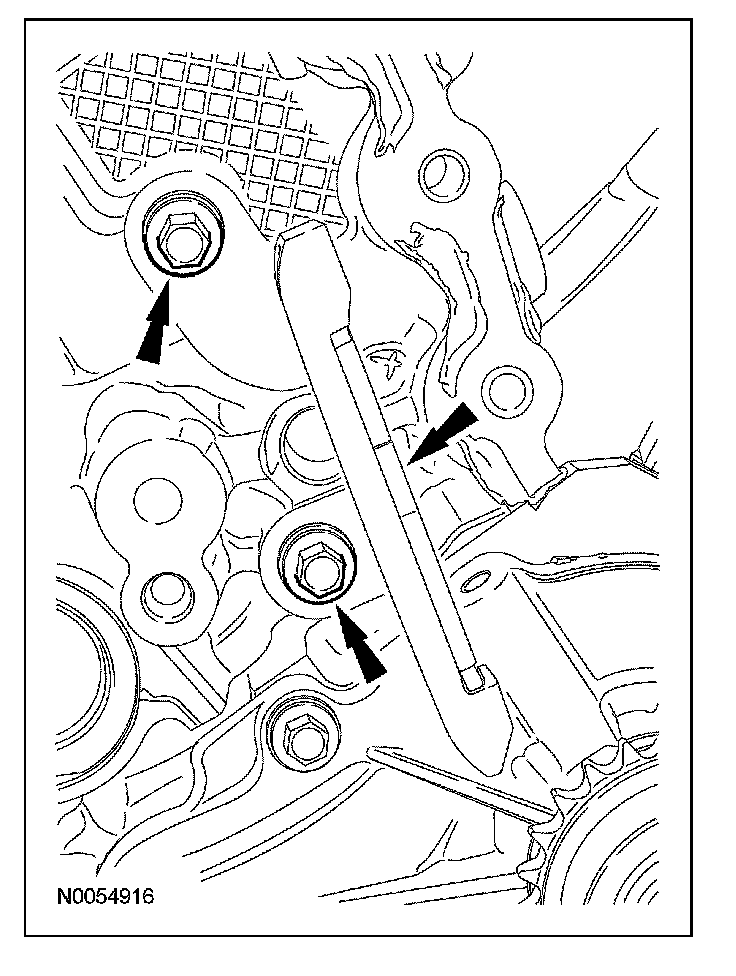 N0054916