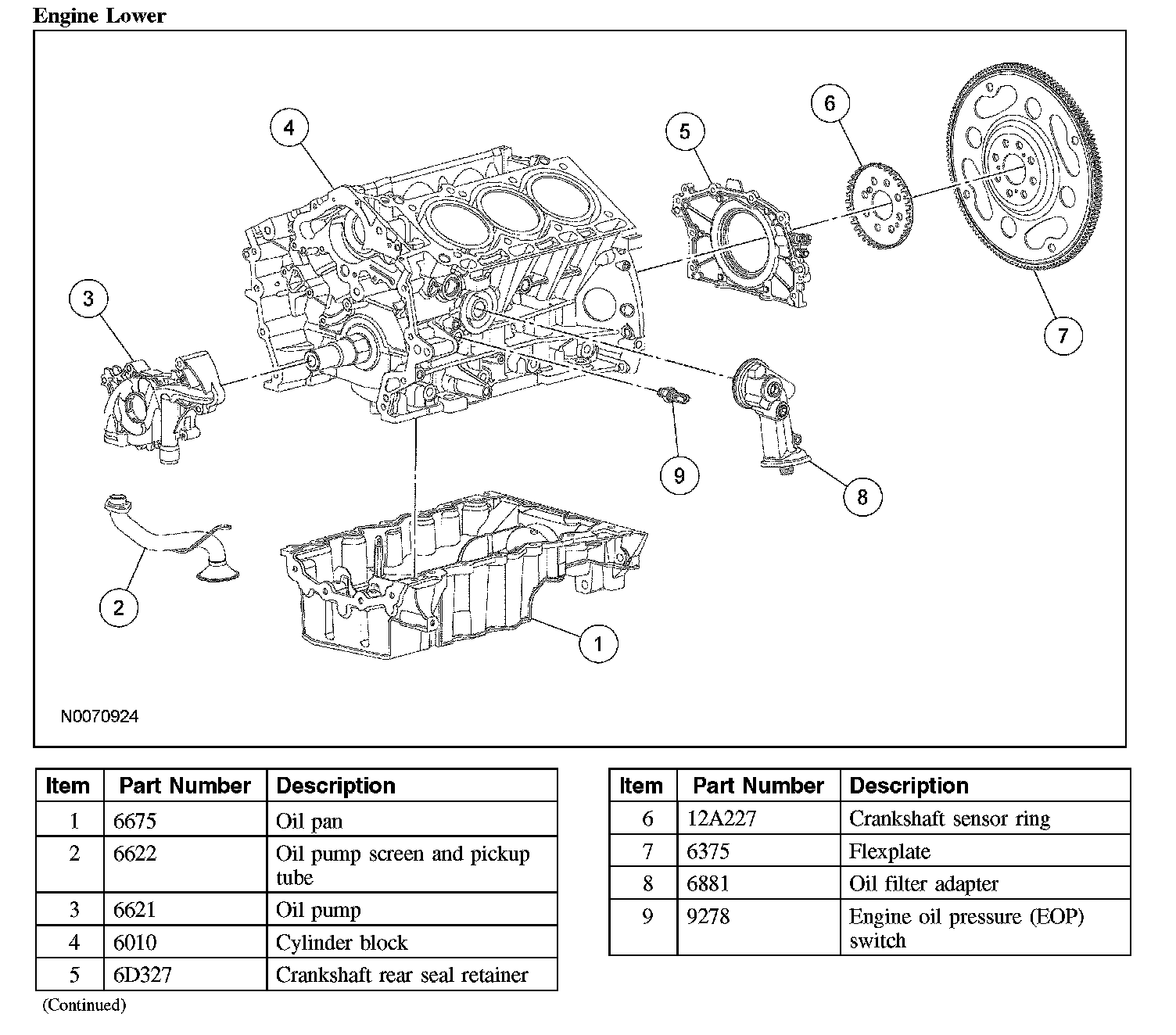 Engine Lower

4
5
6
7
3
9
8
2
1

N0070924

| Item | Part Number | Description |
|---|---|---|
| 1 | 6675 | Oil pan |
| 2 | 6622 | Oil pump screen and pickup tube |
| 3 | 6621 | Oil pump |
| 4 | 6010 | Cylinder block |
| 5 | 6D327 | Crankshaft rear seal retainer |

(Continued)

| Item | Part Number | Description |
|---|---|---|
| 6 | 12A227 | Crankshaft sensor ring |
| 7 | 6375 | Flexplate |
| 8 | 6881 | Oil filter adapter |
| 9 | 9278 | Engine oil pressure (EOP) switch |