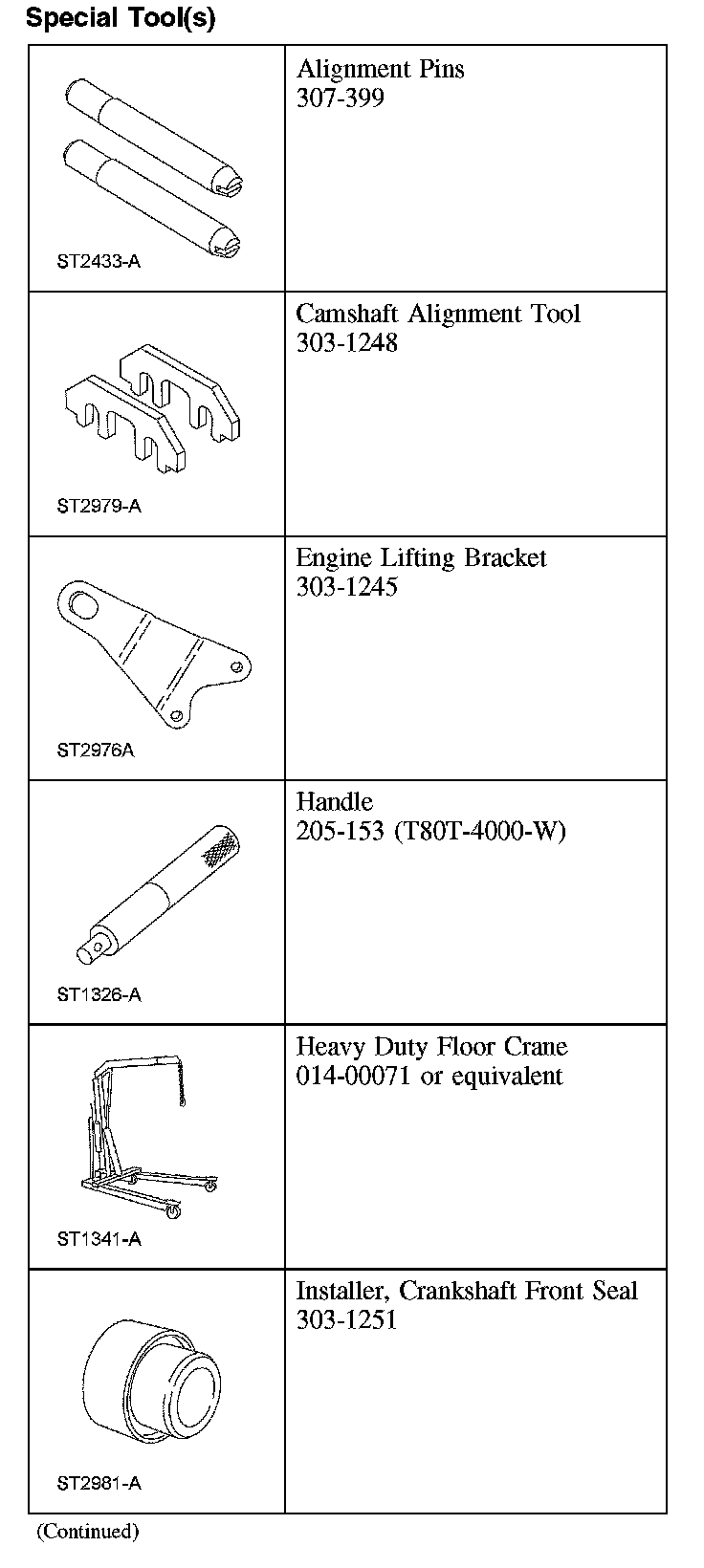 Special Tool(s)

| | |
|---|---|
| ST2433-A | Alignment Pins 307-399 |
| ST2979-A | Camshaft Alignment Tool 303-1248 |
| ST2976A | Engine Lifting Bracket 303-1245 |
| ST1326-A | Handle 205-153 (T80T-4000-W) |
| ST1341-A | Heavy Duty Floor Crane 014-00071 or equivalent |
| ST2981-A | Installer, Crankshaft Front Seal 303-1251 |

(Continued)