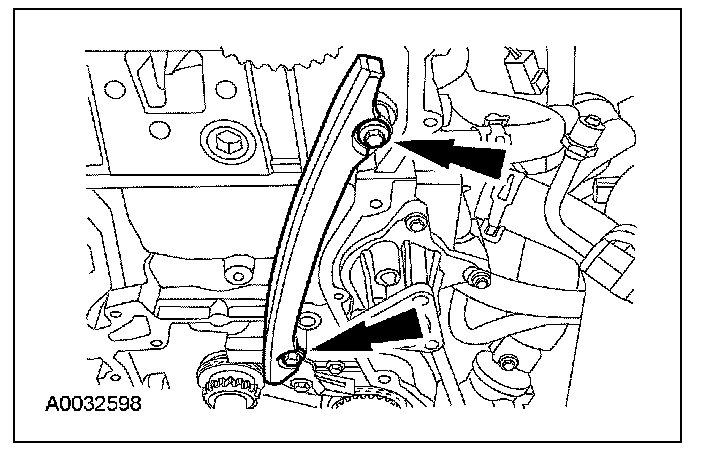 A0032598