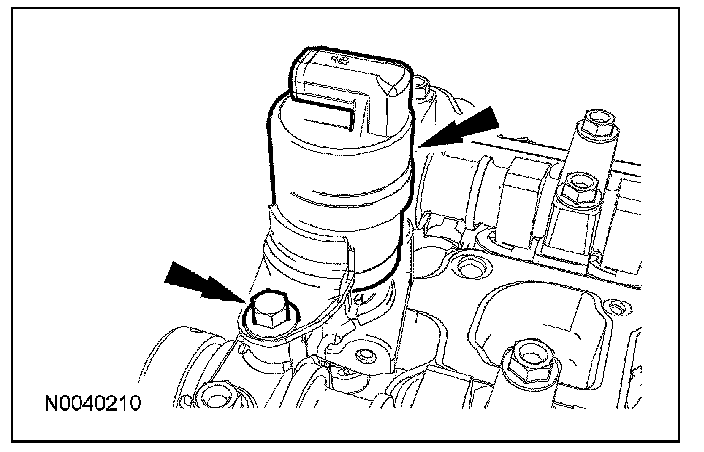 N0040210