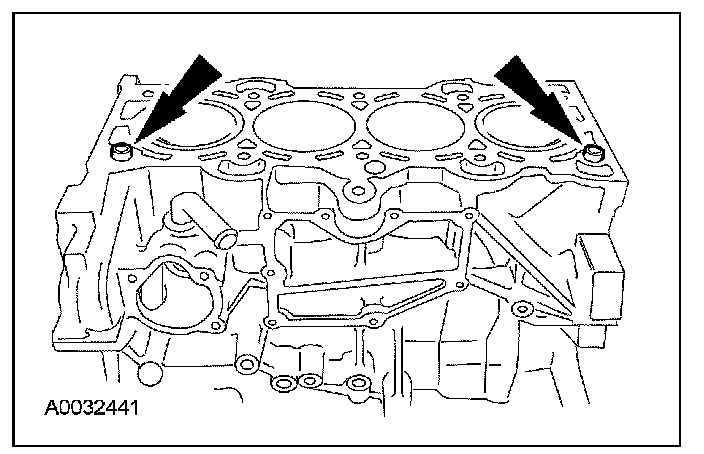 A0032441