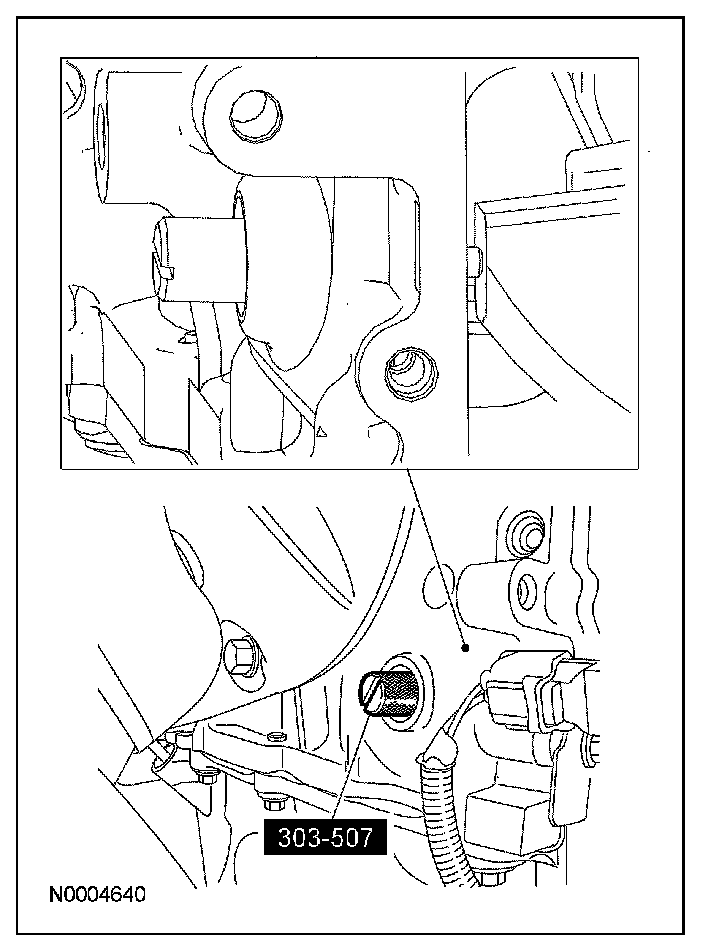 303-507

N0004640