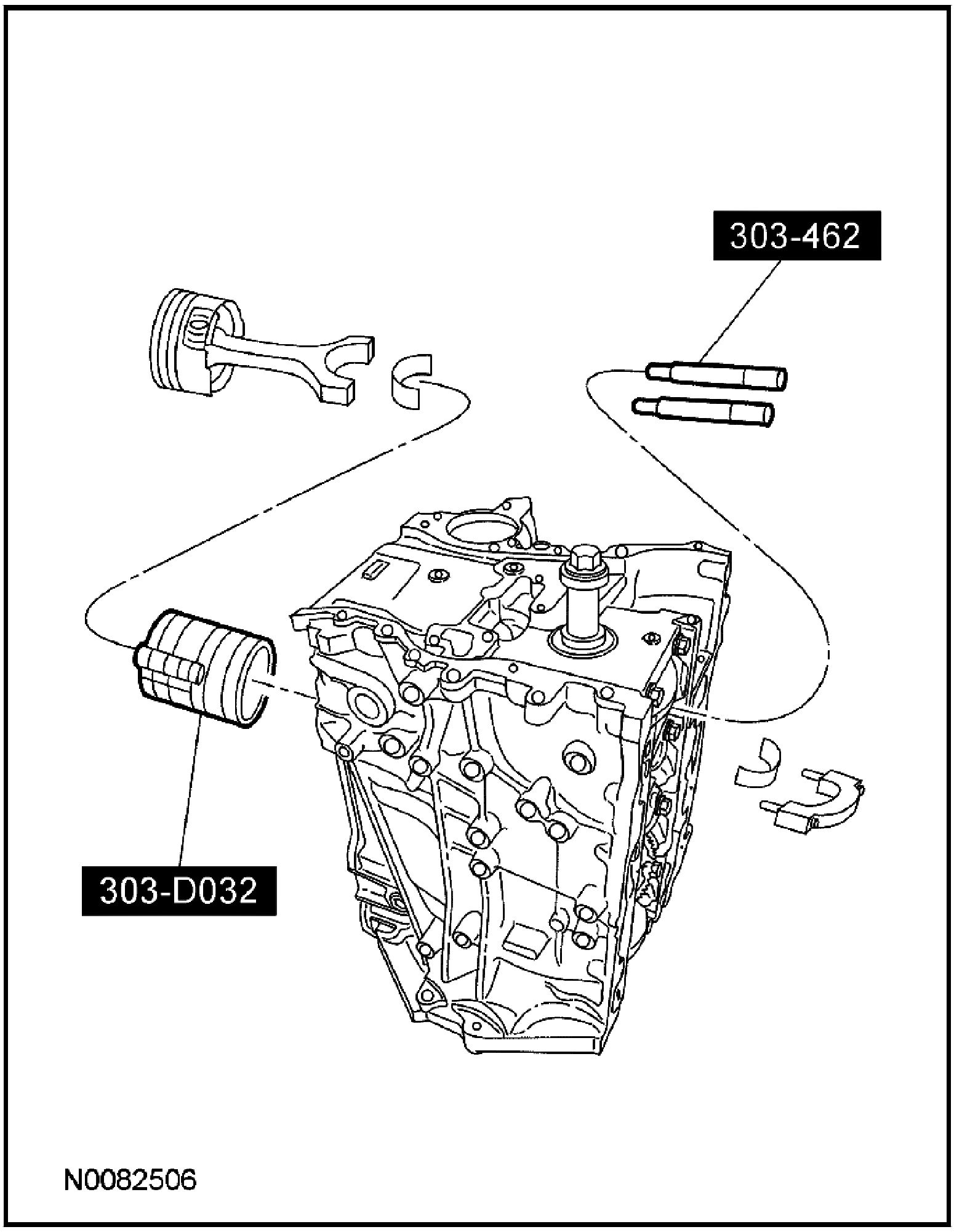 303-462

303-D032

N0082506