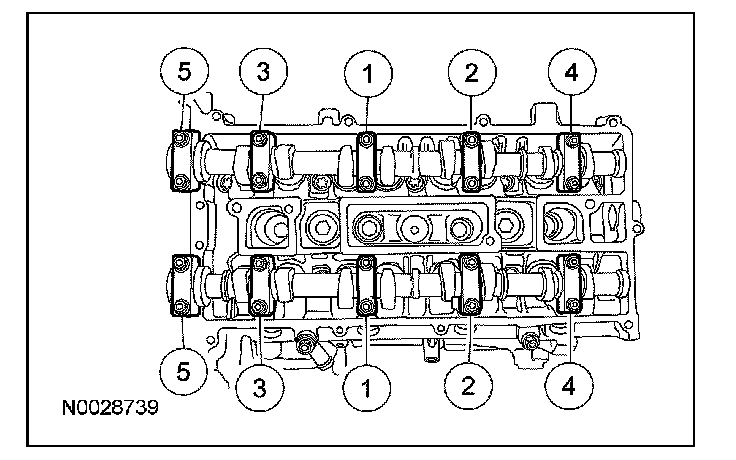 5
3
1
2
4
5
3
1
2
4
N0028739