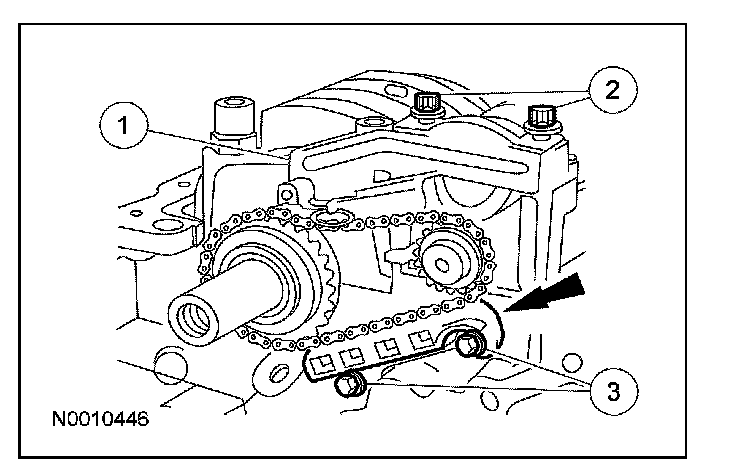 1
2
3
N0010446