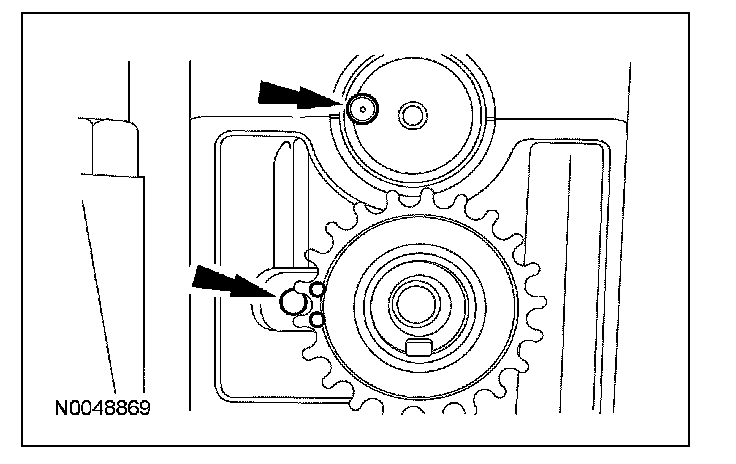 N0048869