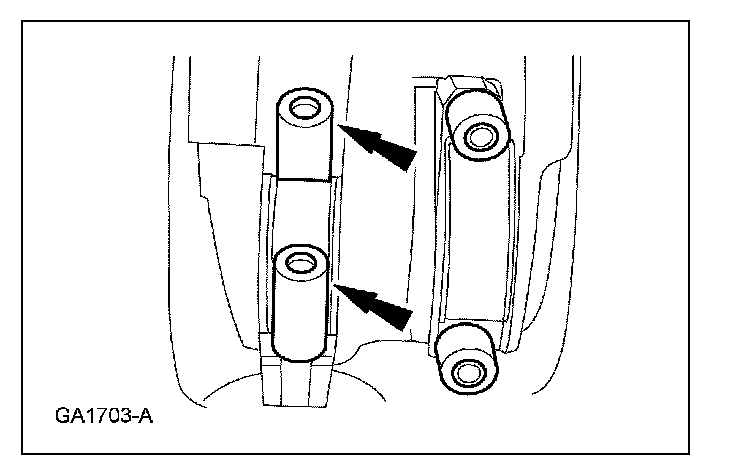 GA1703-A