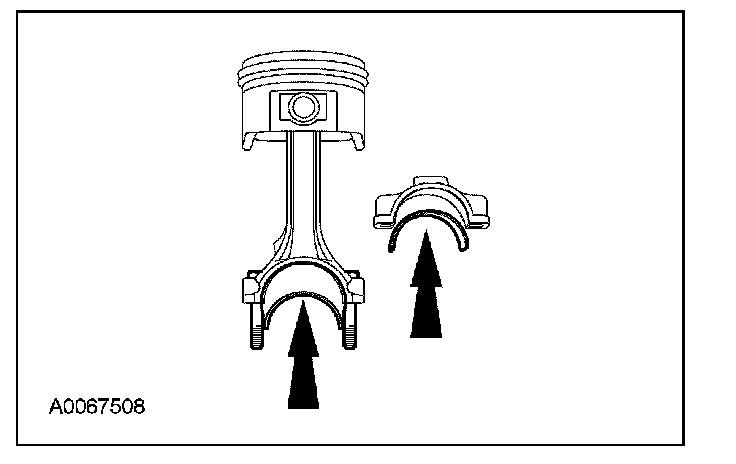 A0067508