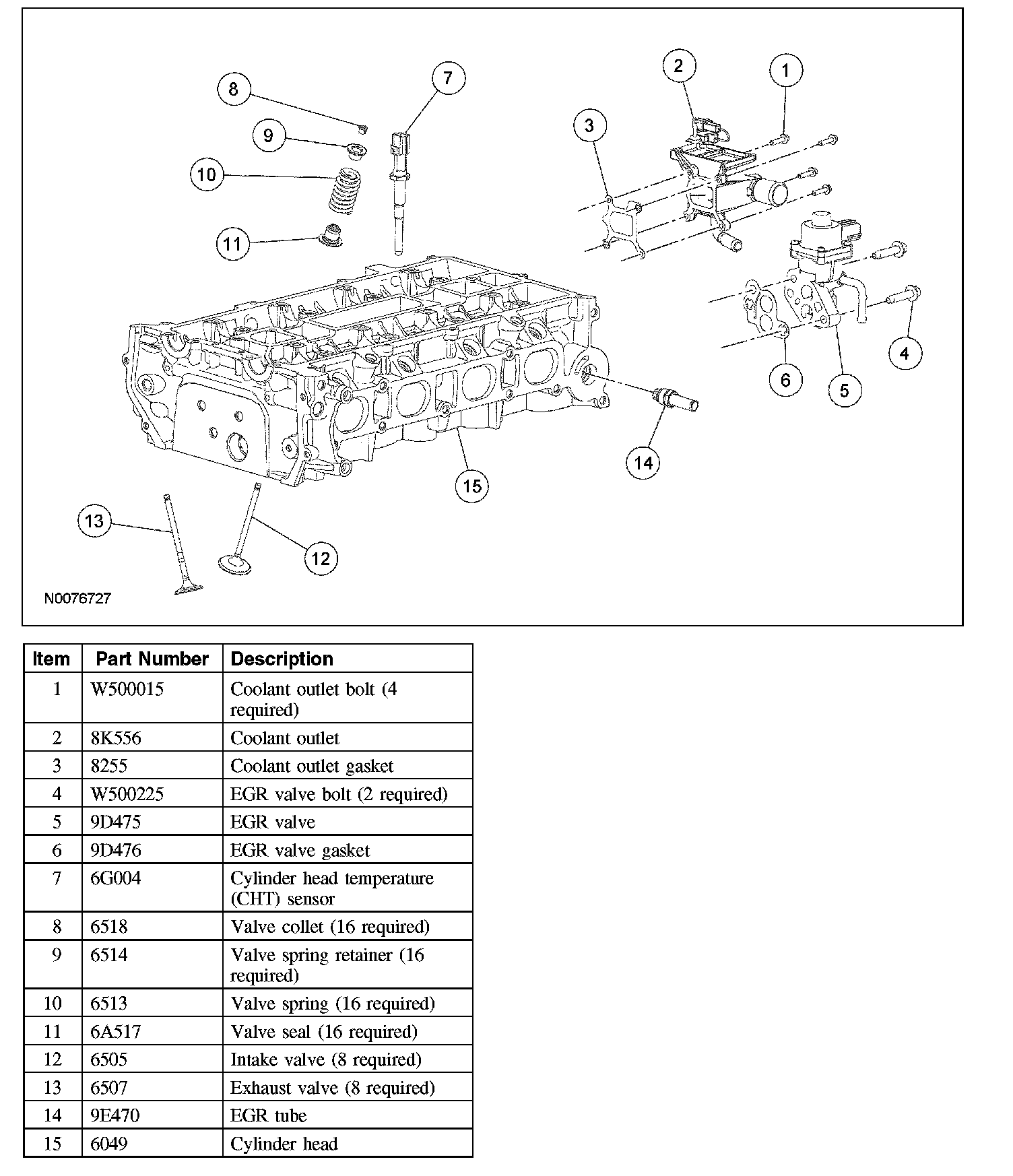 8
7
2
1
9
3
10
11
4
6
5
14
15
13
12
N0076727

| Item | Part Number | Description |
|---|---|---|
| 1 | W500015 | Coolant outlet bolt (4 required) |
| 2 | 8K556 | Coolant outlet |
| 3 | 8255 | Coolant outlet gasket |
| 4 | W500225 | EGR valve bolt (2 required) |
| 5 | 9D475 | EGR valve |
| 6 | 9D476 | EGR valve gasket |
| 7 | 6G004 | Cylinder head temperature (CHT) sensor |
| 8 | 6518 | Valve collet (16 required) |
| 9 | 6514 | Valve spring retainer (16 required) |
| 10 | 6513 | Valve spring (16 required) |
| 11 | 6A517 | Valve seal (16 required) |
| 12 | 6505 | Intake valve (8 required) |
| 13 | 6507 | Exhaust valve (8 required) |
| 14 | 9E470 | EGR tube |
| 15 | 6049 | Cylinder head |