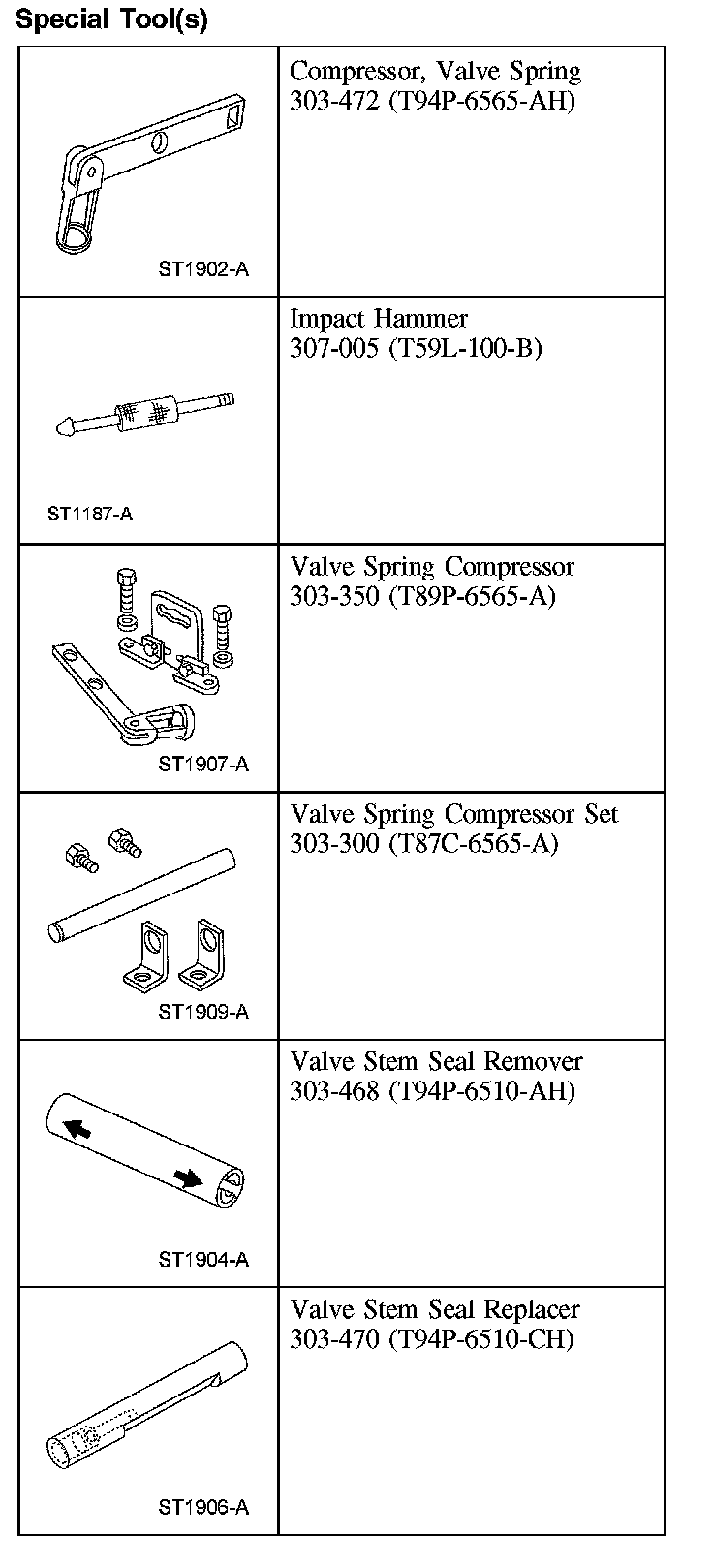 Special Tool(s)

| | |
|---|---|
| ST1902-A | Compressor, Valve Spring 303-472 (T94P-6565-AH) |
| ST1187-A | Impact Hammer 307-005 (T59L-100-B) |
| ST1907-A | Valve Spring Compressor 303-350 (T89P-6565-A) |
| ST1909-A | Valve Spring Compressor Set 303-300 (T87C-6565-A) |
| ST1904-A | Valve Stem Seal Remover 303-468 (T94P-6510-AH) |
| ST1906-A | Valve Stem Seal Replacer 303-470 (T94P-6510-CH) |