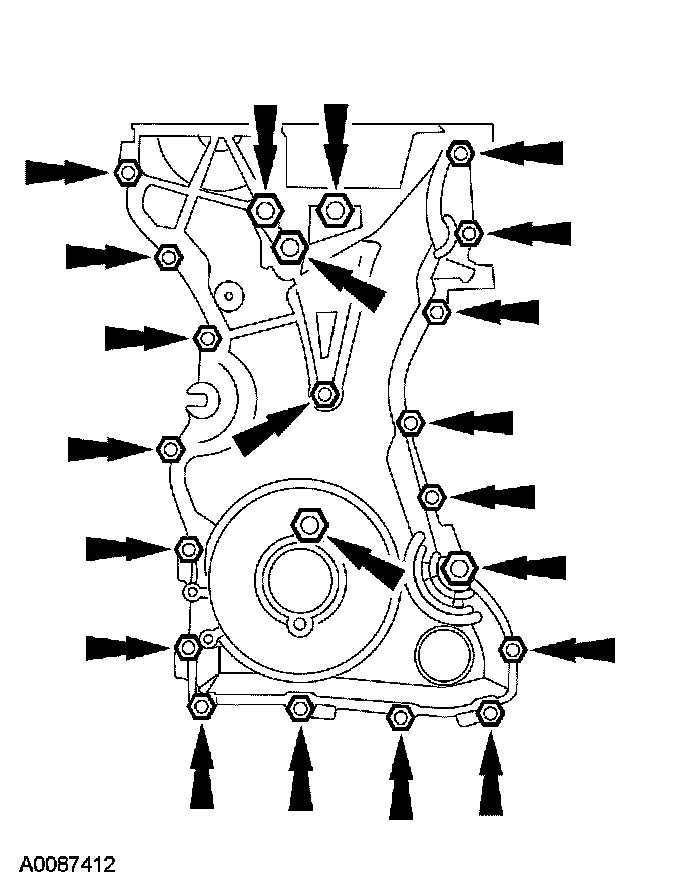 A0087412