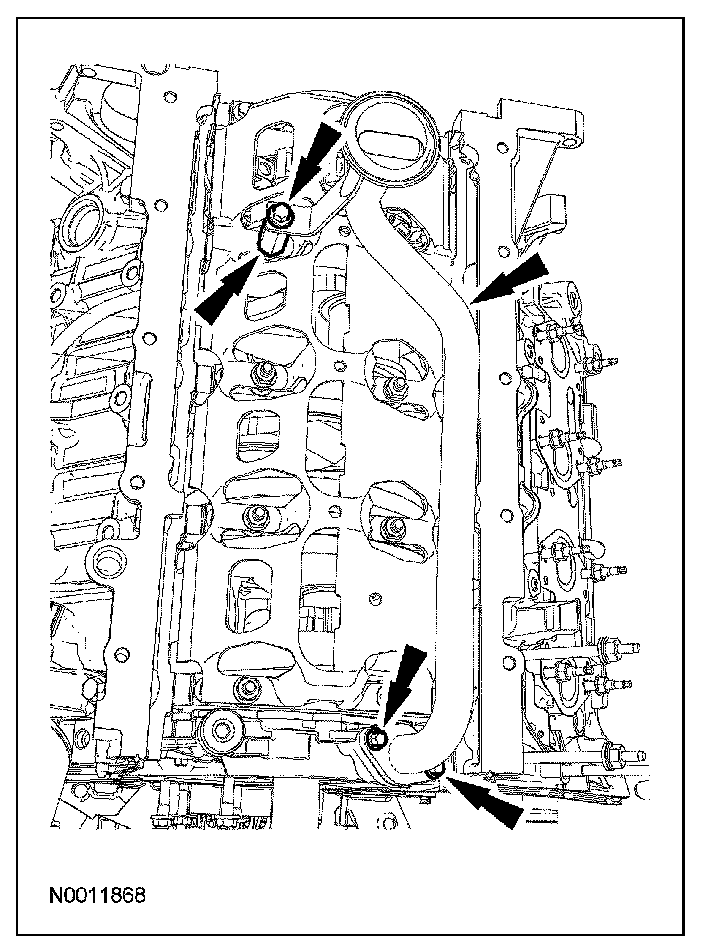 N0011868