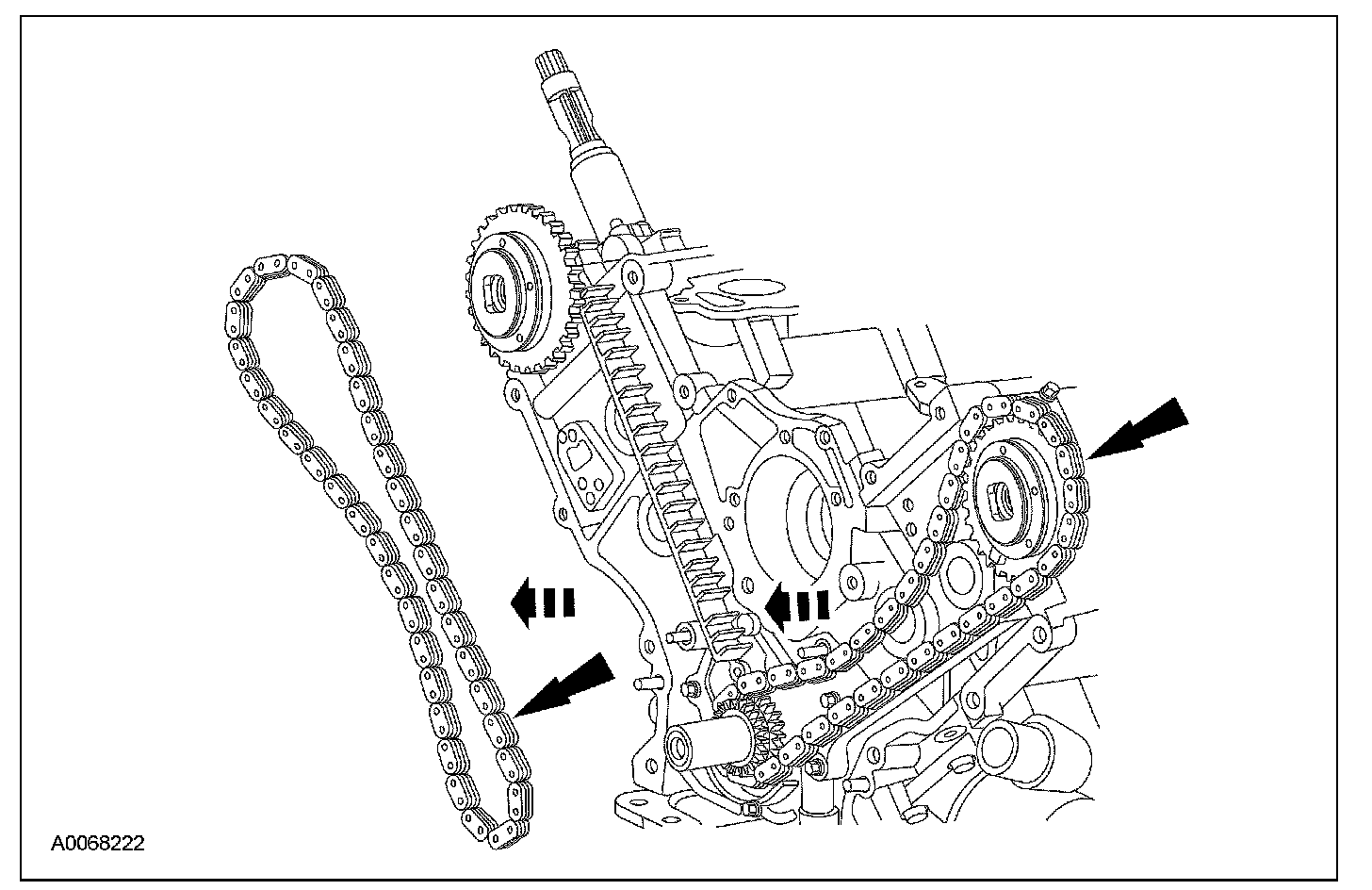 A0068222