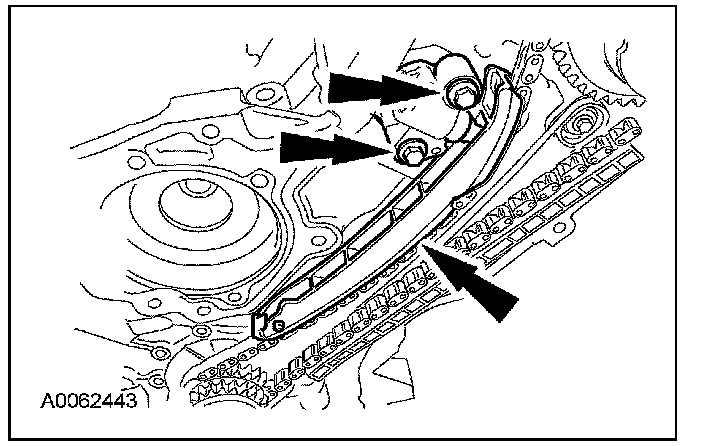 A0062443