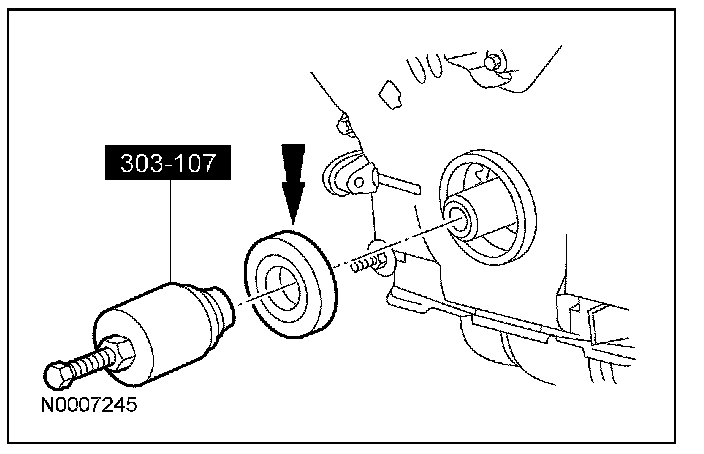 303-107

N0007245