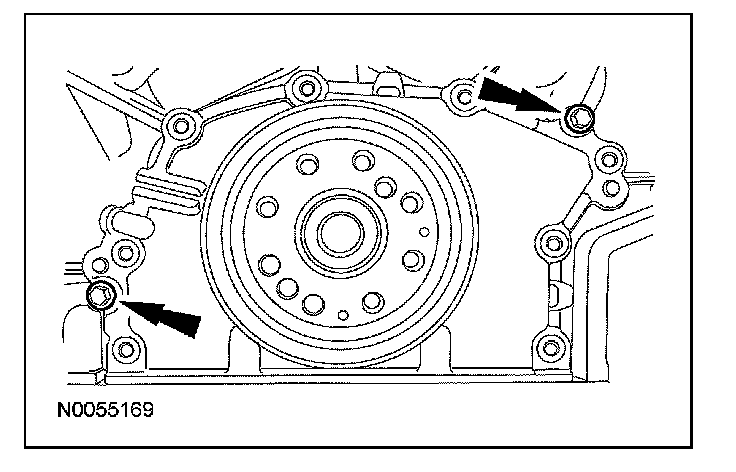 N0055169