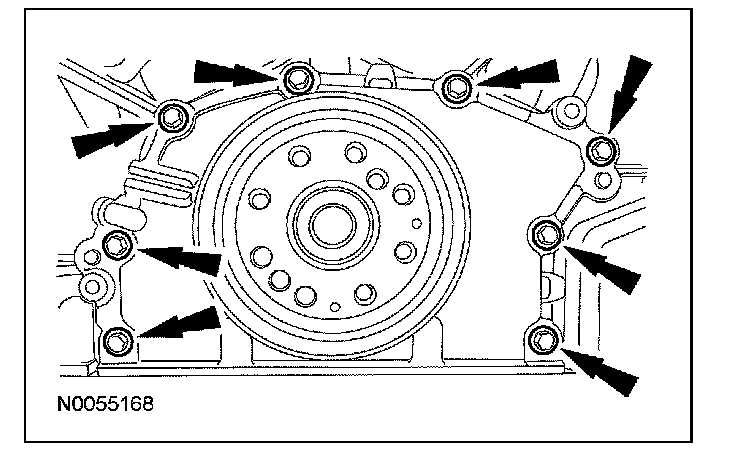 N0055168