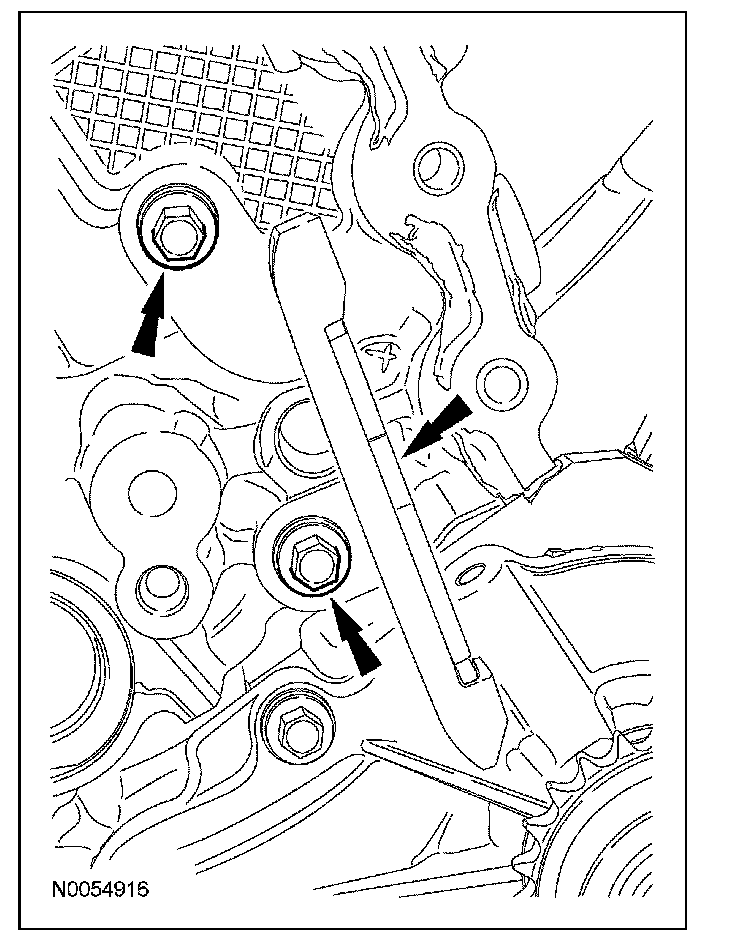 N0054916