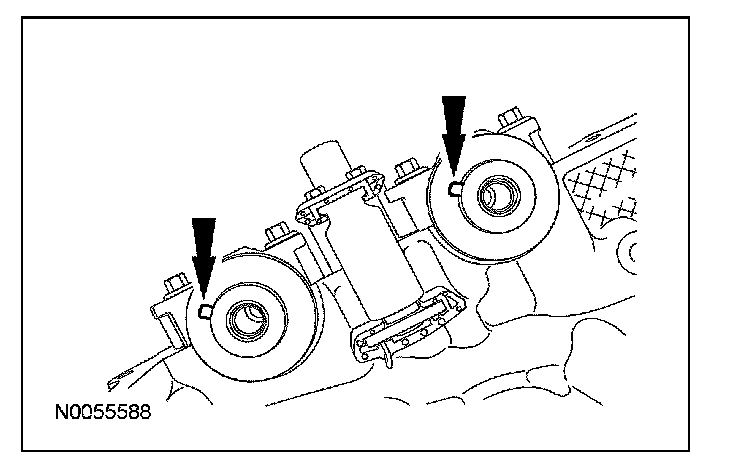 N0055588