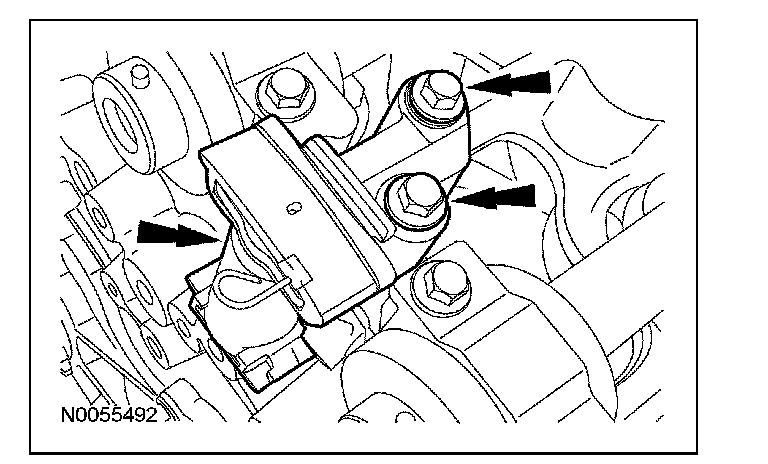 N0055492