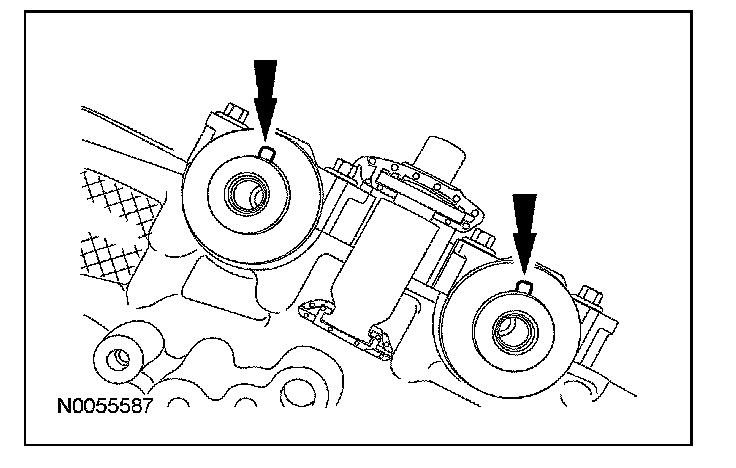 N0055587