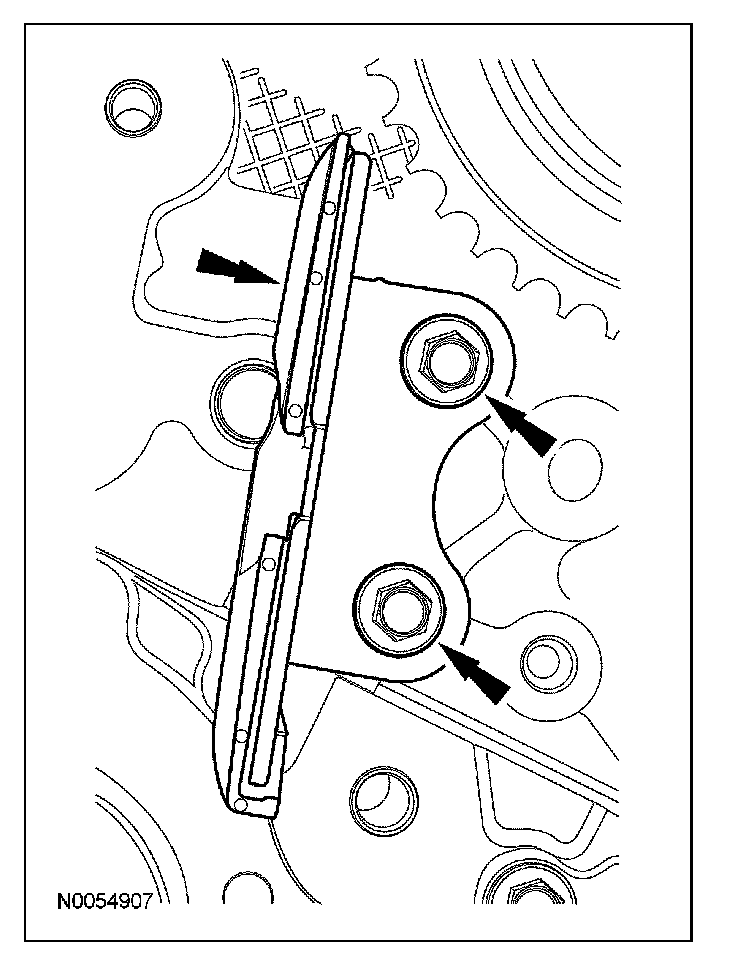 N0054907