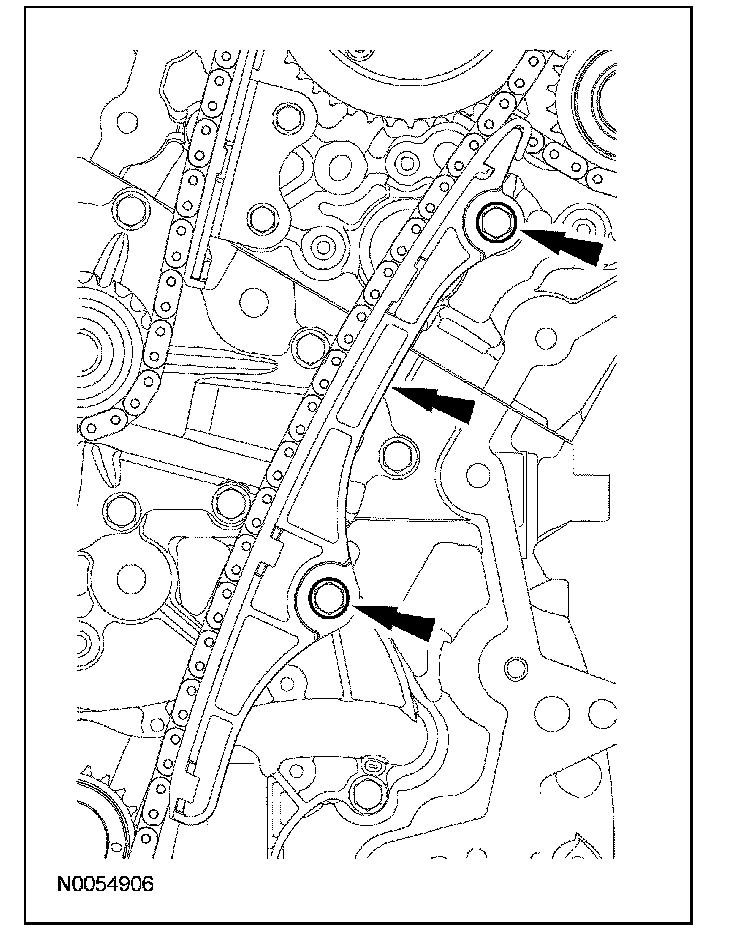 N0054906