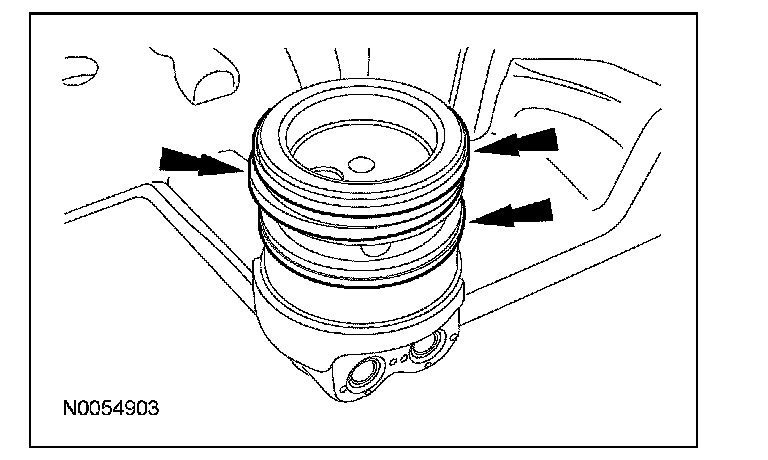 N0054903