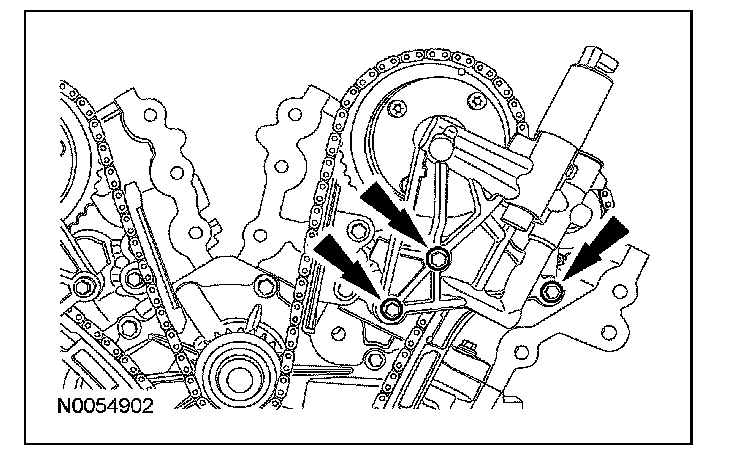 N0054902