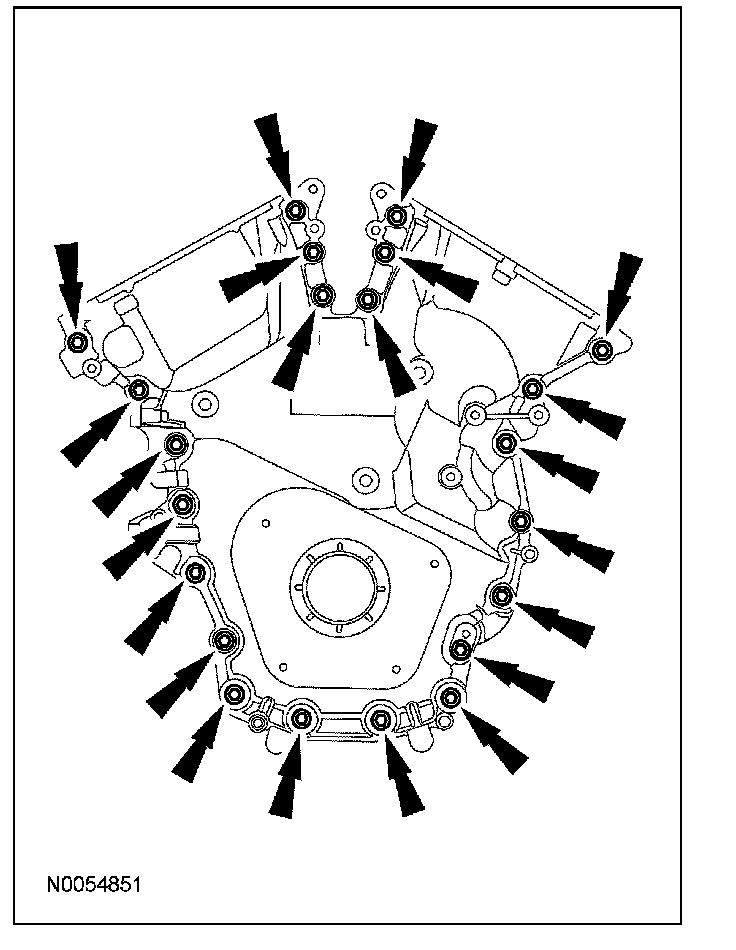 N0054851