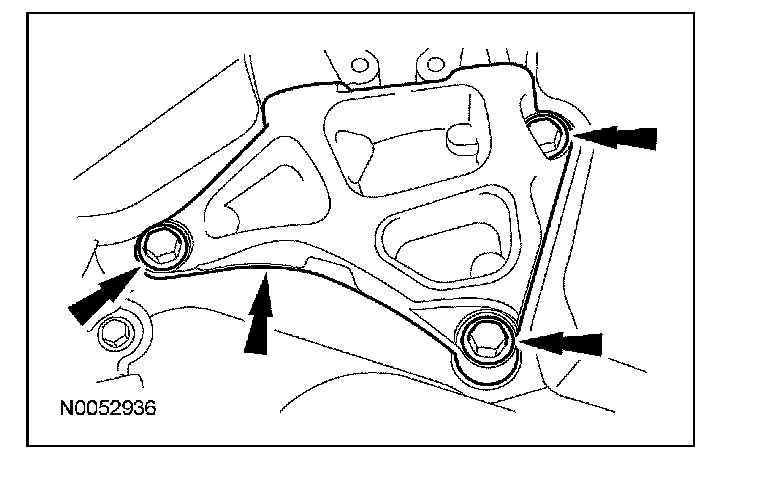 N0052936