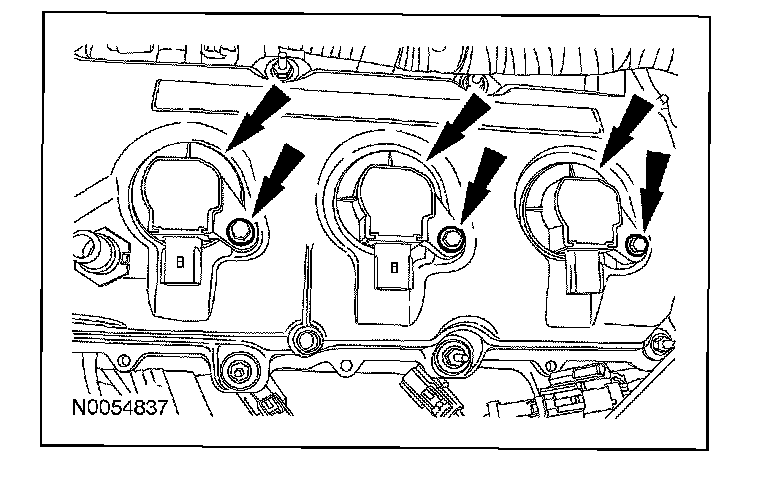 N0054837