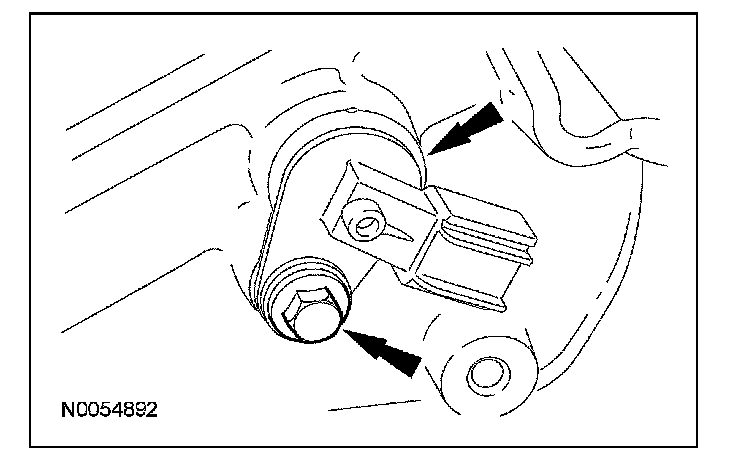 N0054892