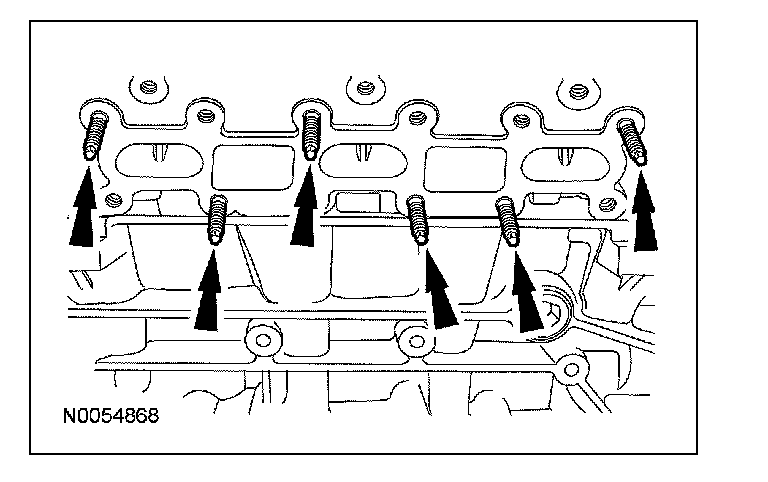 N0054868